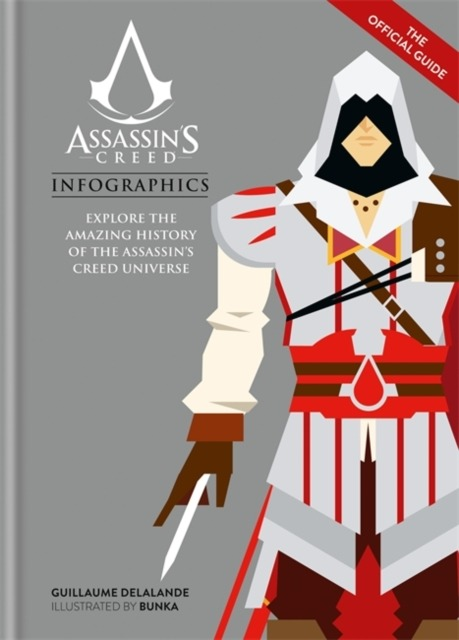 THE OFFICIAL GUIDE

ASSASSIN'S CREED

INFOGRAPHICS

EXPLORE THE AMAZING HISTORY OF THE ASSASSIN'S CREED UNIVERSE

GUILLAUME DELALANDE
ILLUSTRATED BY BUNKA